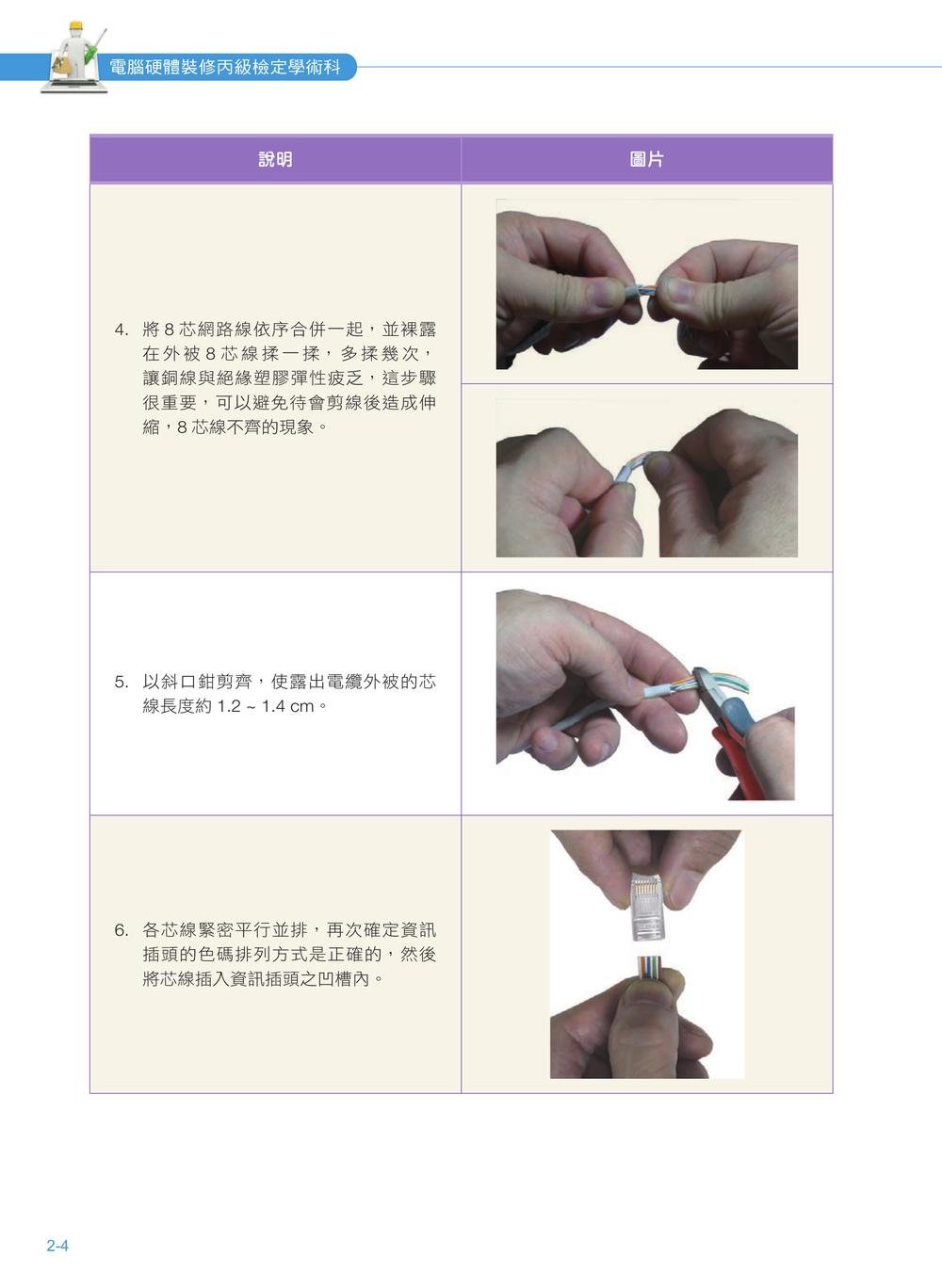 電腦硬體裝修丙級檢定學術科

| 說明 | 圖片 |
|---|---|
| 4. 將 8 芯網路線依序合併一起，並裸露在外被 8 芯線揉一揉，多揉幾次，讓銅線與絕緣塑膠彈性疲乏，這步驟很重要，可以避免待會剪線後造成伸縮，8 芯線不齊的現象。 | |
| 5. 以斜口鉗剪齊，使露出電纜外被的芯線長度約 1.2 ~ 1.4 cm。 | |
| 6. 各芯線緊密平行並排，再次確定資訊插頭的色碼排列方式是正確的，然後將芯線插入資訊插頭之凹槽內。 | |

2-4