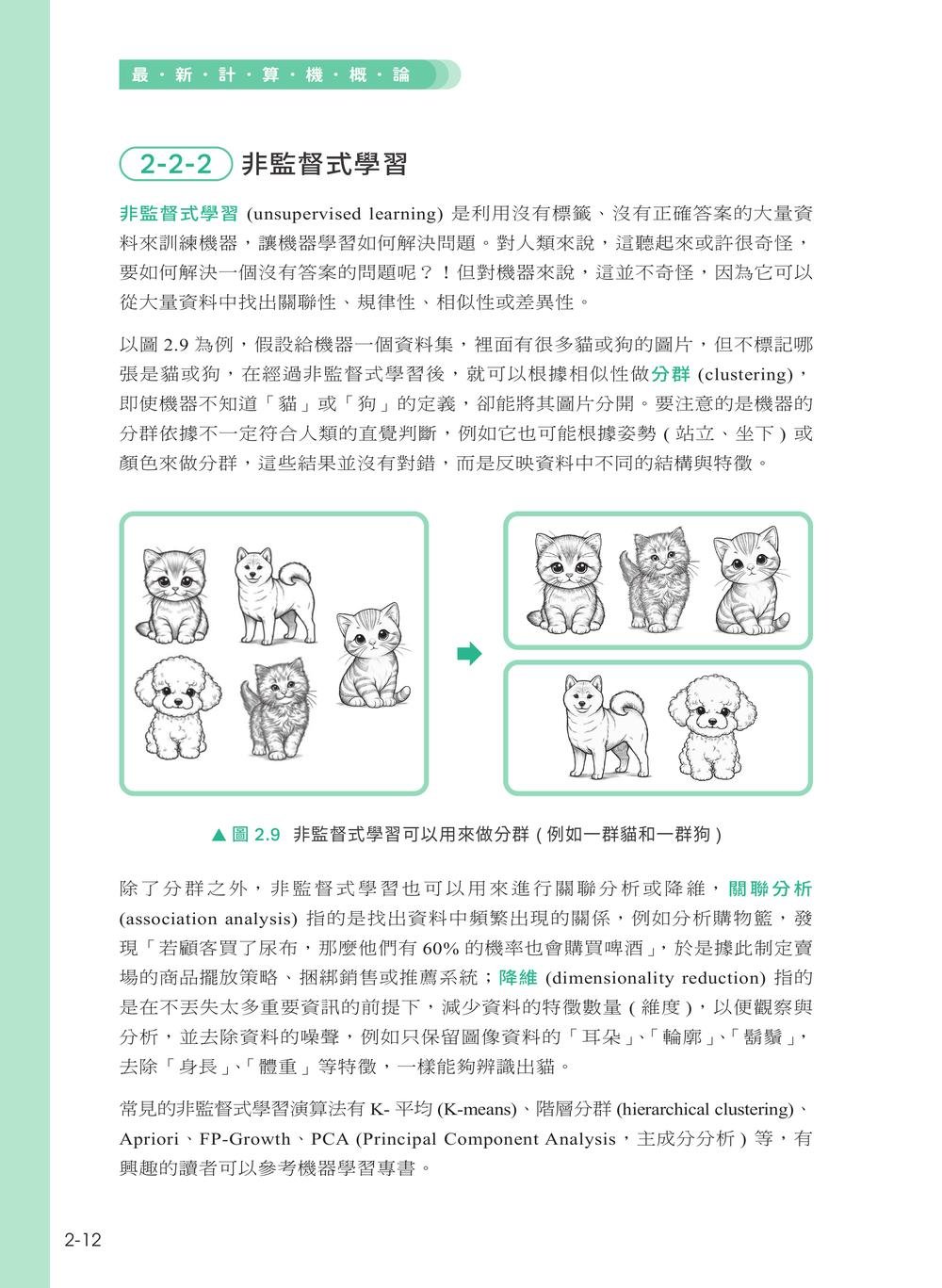 最・新・計・算・機・概・論

2-2-2 非監督式學習

非監督式學習 (unsupervised learning) 是利用沒有標籤、沒有正確答案的大量資料來訓練機器，讓機器學習如何解決問題。對人類來說，這聽起來或許很奇怪，要如何解決一個沒有答案的問題呢？！但對機器來說，這並不奇怪，因為它可以從大量資料中找出關聯性、規律性、相似性或差異性。

以圖 2.9 為例，假設給機器一個資料集，裡面有很多貓或狗的圖片，但不標記哪張是貓或狗，在經過非監督式學習後，就可以根據相似性做分群 (clustering)，即使機器不知道「貓」或「狗」的定義，卻能將其圖片分開。要注意的是機器的分群依據不一定符合人類的直覺判斷，例如它也可能根據姿勢 ( 站立、坐下 ) 或顏色來做分群，這些結果並沒有對錯，而是反映資料中不同的結構與特徵。

▲ 圖 2.9 非監督式學習可以用來做分群 ( 例如一群貓和一群狗 )

除了分群之外，非監督式學習也可以用來進行關聯分析或降維，關聯分析 (association analysis) 指的是找出資料中頻繁出現的關係，例如分析購物籃，發現「若顧客買了尿布，那麼他們有 60% 的機率也會購買啤酒」，於是據此制定賣場的商品擺放策略、捆綁銷售或推薦系統；降維 (dimensionality reduction) 指的是在不丟失太多重要資訊的前提下，減少資料的特徵數量 ( 維度 )，以便觀察與分析，並去除資料的噪聲，例如只保留圖像資料的「耳朵」、「輪廓」、「鬍鬚」，去除「身長」、「體重」等特徵，一樣能夠辨識出貓。

常見的非監督式學習演算法有 K- 平均 (K-means)、階層分群 (hierarchical clustering)、Apriori、FP-Growth、PCA (Principal Component Analysis，主成分分析 ) 等，有興趣的讀者可以參考機器學習專書。

2-12