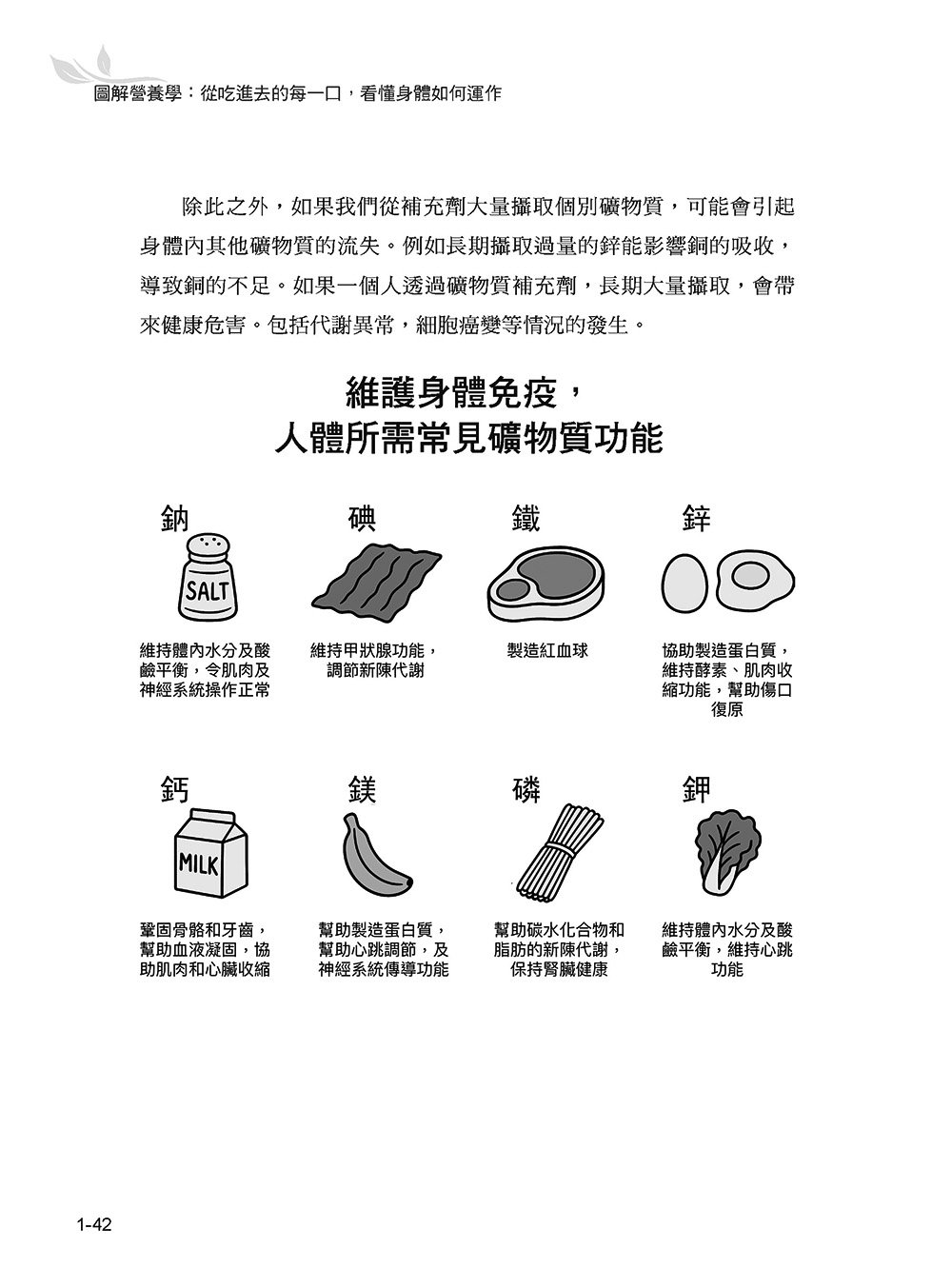 圖解營養學：從吃進去的每一口，看懂身體如何運作

除此之外，如果我們從補充劑大量攝取個別礦物質，可能會引起身體內其他礦物質的流失。例如長期攝取過量的鋅能影響銅的吸收，導致銅的不足。如果一個人透過礦物質補充劑，長期大量攝取，會帶來健康危害。包括代謝異常，細胞癌變等情況的發生。

維護身體免疫，
人體所需常見礦物質功能

鈉

SALT

維持體內水分及酸鹼平衡，令肌肉及神經系統操作正常

碘

維持甲狀腺功能，調節新陳代謝

鐵

製造紅血球

鋅

協助製造蛋白質，維持酵素、肌肉收縮功能，幫助傷口復原

鈣

MILK

鞏固骨骼和牙齒，幫助血液凝固，協助肌肉和心臟收縮

鎂

幫助製造蛋白質，幫助心跳調節，及神經系統傳導功能

磷

幫助碳水化合物和脂肪的新陳代謝，保持腎臟健康

鉀

維持體內水分及酸鹼平衡，維持心跳功能

1-42