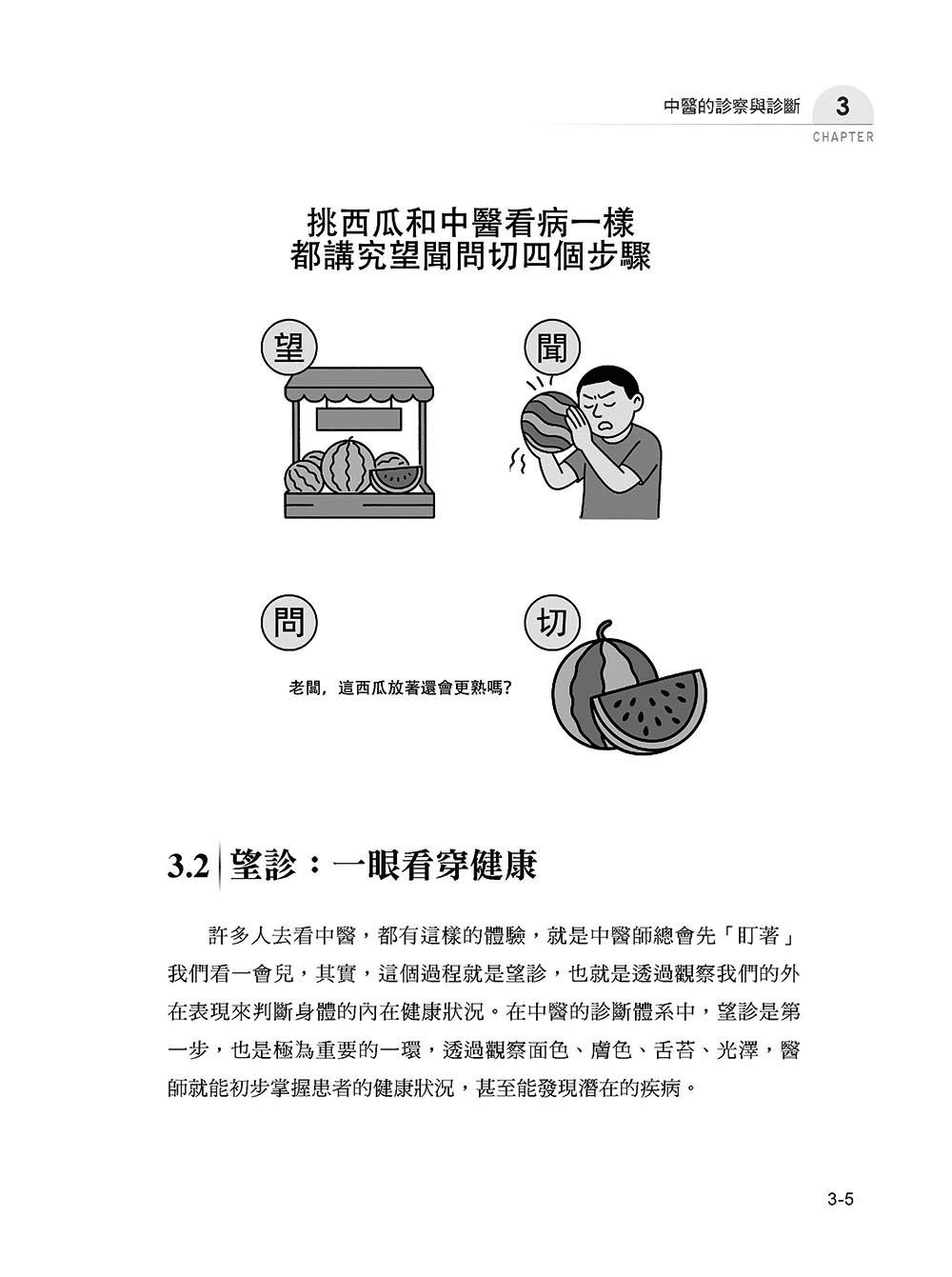 中醫的診察與診斷 3 CHAPTER

挑西瓜和中醫看病一樣
都講究望聞問切四個步驟

望

聞

問

切

老闆，這西瓜放著還會更熟嗎?

3.2 望診：一眼看穿健康

許多人去看中醫，都有這樣的體驗，就是中醫師總會先「盯著」我們看一會兒，其實，這個過程就是望診，也就是透過觀察我們的外在表現來判斷身體的內在健康狀況。在中醫的診斷體系中，望診是第一步，也是極為重要的一環，透過觀察面色、膚色、舌苔、光澤，醫師就能初步掌握患者的健康狀況，甚至能發現潛在的疾病。

3-5