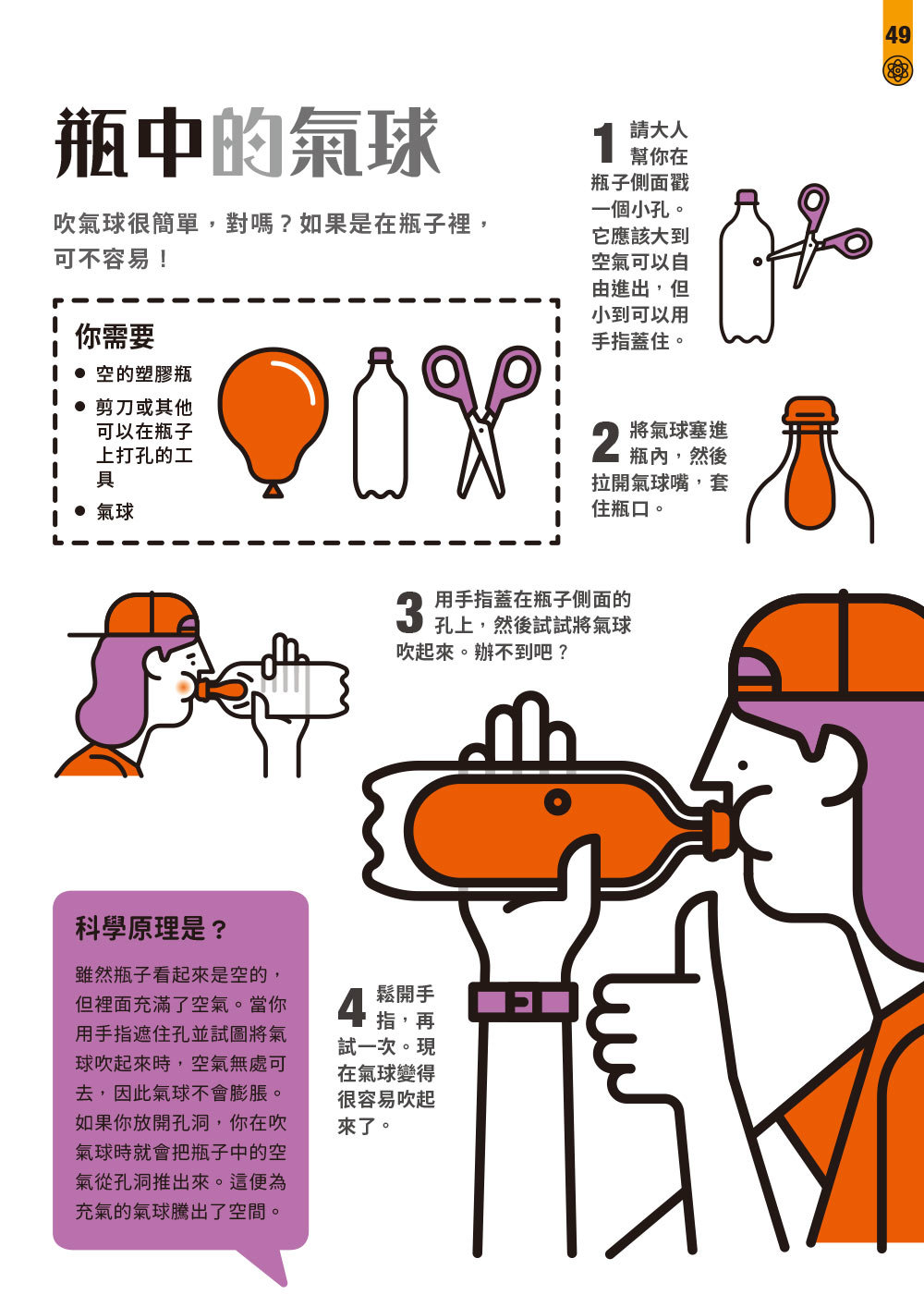 49

瓶中的氣球

吹氣球很簡單，對嗎？如果是在瓶子裡，可不容易！

你需要
● 空的塑膠瓶
● 剪刀或其他可以在瓶子上打孔的工具
● 氣球

1 請大人幫你在瓶子側面戳一個小孔。它應該大到空氣可以自由進出，但小到可以用手指蓋住。

2 將氣球塞進瓶內，然後拉開氣球嘴，套住瓶口。

3 用手指蓋在瓶子側面的孔上，然後試試將氣球吹起來。辦不到吧？

4 鬆開手指，再試一次。現在氣球變得很容易吹起來了。

科學原理是？
雖然瓶子看起來是空的，但裡面充滿了空氣。當你用手指遮住孔並試圖將氣球吹起來時，空氣無處可去，因此氣球不會膨脹。如果你放開孔洞，你在吹氣球時就會把瓶子中的空氣從孔洞推出來。這便為充氣的氣球騰出了空間。